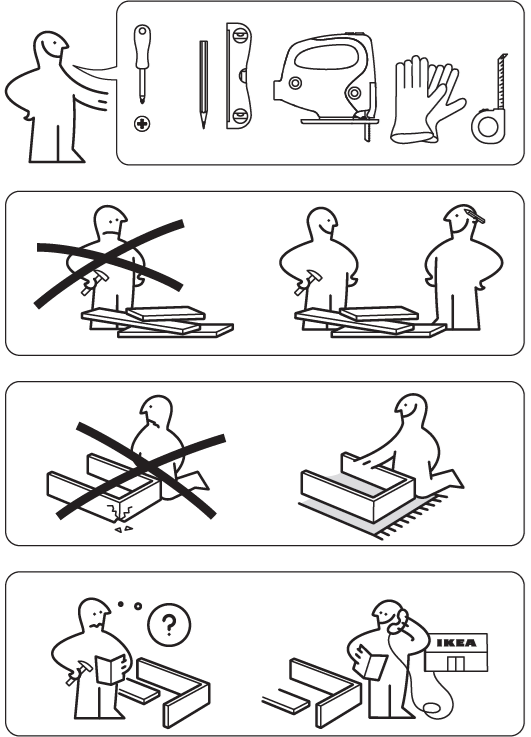 ?

IKEA